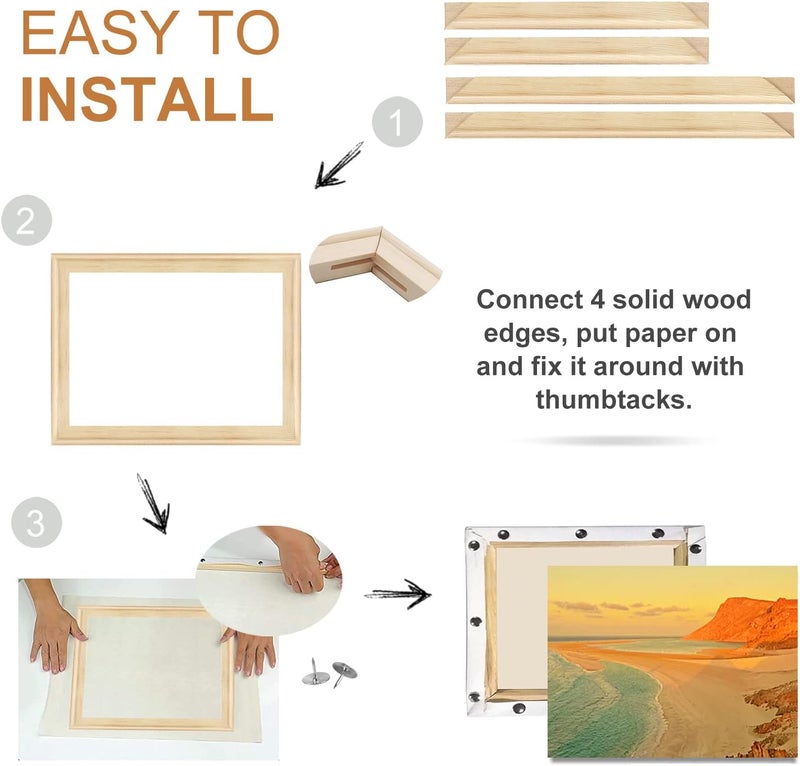 EASY TO
INSTALL

1

2

Connect 4 solid wood edges, put paper on and fix it around with thumbtacks.

3